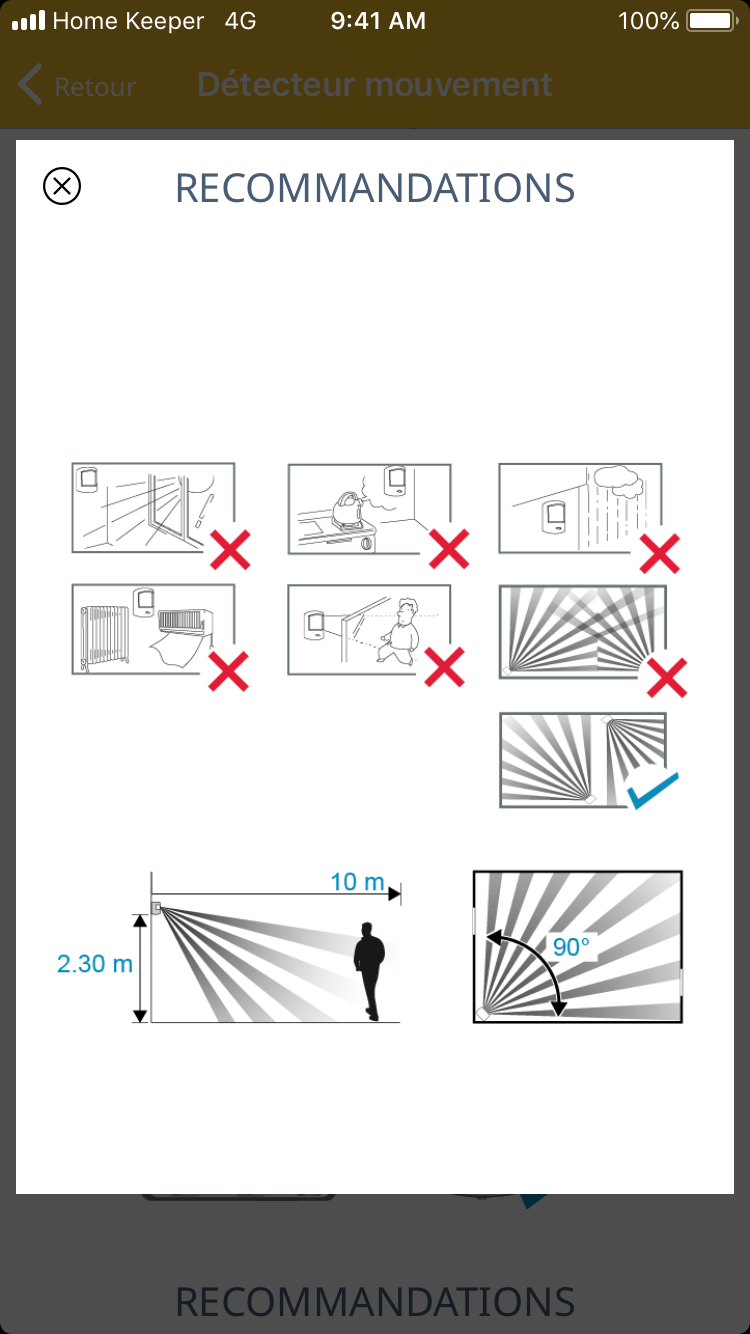 Home Keeper 4G 9:41 AM 100%

Retour Détecteur mouvement

RECOMMANDATIONS

10 m

2.30 m

90°

RECOMMANDATIONS